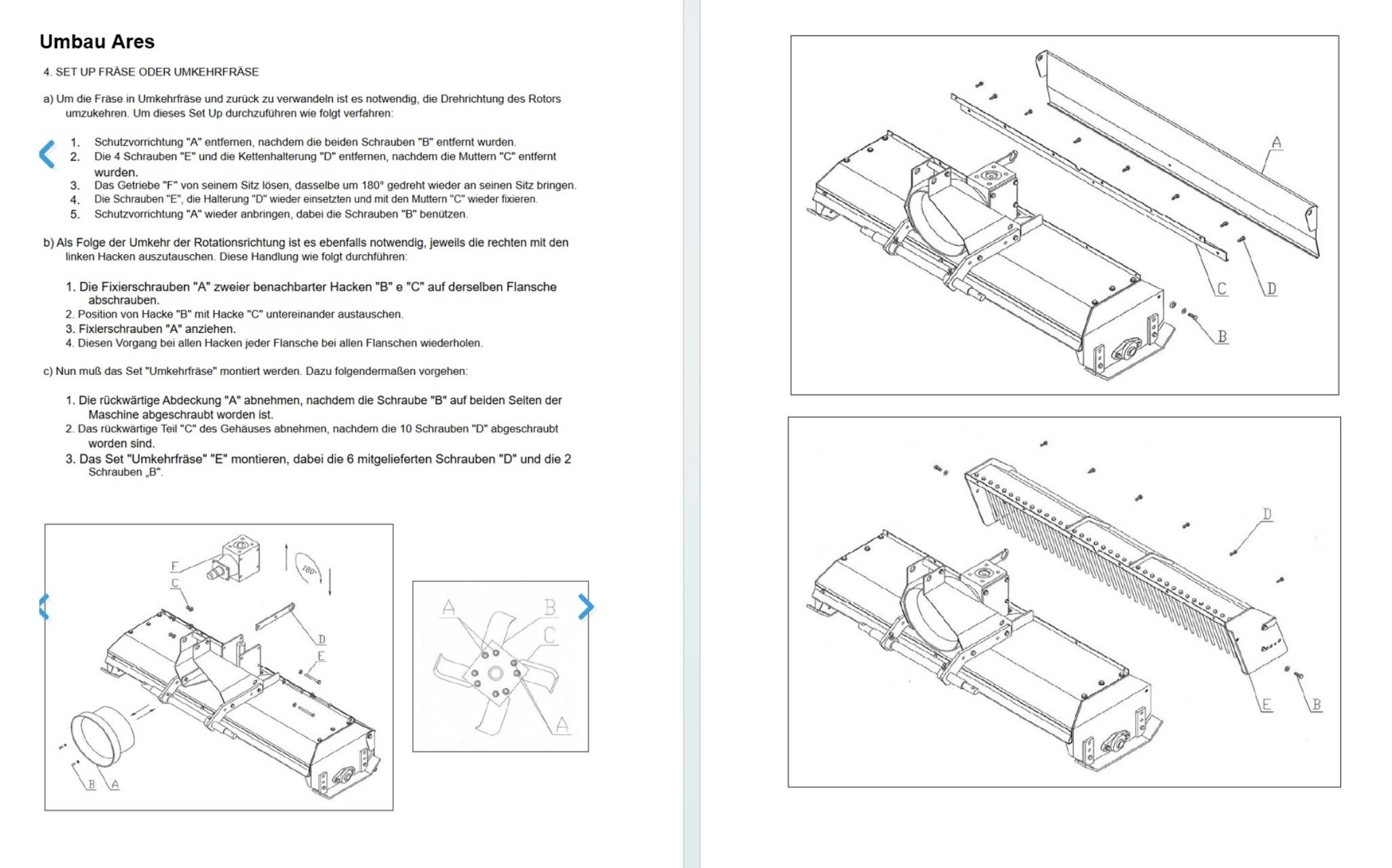 Umbau Ares

4. SET UP FRÄSE ODER UMKEHRFRÄSE

a) Um die Fräse in Umkehrfräse und zurück zu verwandeln ist es notwendig, die Drehrichtung des Rotors umzukehren. Um dieses Set Up durchzuführen wie folgt verfahren:

1. Schutzvorrichtung "A" entfernen, nachdem die beiden Schrauben "B" entfernt wurden.
2. Die 4 Schrauben "E" und die Kettenhalterung "D" entfernen, nachdem die Muttern "C" entfernt wurden.
3. Das Getriebe "F" von seinem Sitz lösen, dasselbe um 180° gedreht wieder an seinen Sitz bringen.
4. Die Schrauben "E", die Halterung "D" wieder einsetzten und mit den Muttern "C" wieder fixieren.
5. Schutzvorrichtung "A" wieder anbringen, dabei die Schrauben "B" benützen.

b) Als Folge der Umkehr der Rotationsrichtung ist es ebenfalls notwendig, jeweils die rechten mit den linken Hacken auszutauschen. Diese Handlung wie folgt durchführen:

1. Die Fixierschrauben "A" zweier benachbarter Hacken "B" e "C" auf derselben Flansche abschrauben.
2. Position von Hacke "B" mit Hacke "C" untereinander austauschen.
3. Fixierschrauben "A" anziehen.
4. Diesen Vorgang bei allen Hacken jeder Flansche bei allen Flanschen wiederholen.

c) Nun muß das Set "Umkehrfräse" montiert werden. Dazu folgendermaßen vorgehen:

1. Die rückwärtige Abdeckung "A" abnehmen, nachdem die Schraube "B" auf beiden Seiten der Maschine abgeschraubt worden ist.
2. Das rückwärtige Teil "C" des Gehäuses abnehmen, nachdem die 10 Schrauben "D" abgeschraubt worden sind.
3. Das Set "Umkehrfräse" "E" montieren, dabei die 6 mitgelieferten Schrauben "D" und die 2 Schrauben „B".

F
C
180°
D
E
B
A

A
B
C
A

A
C
D
B

D
E
B